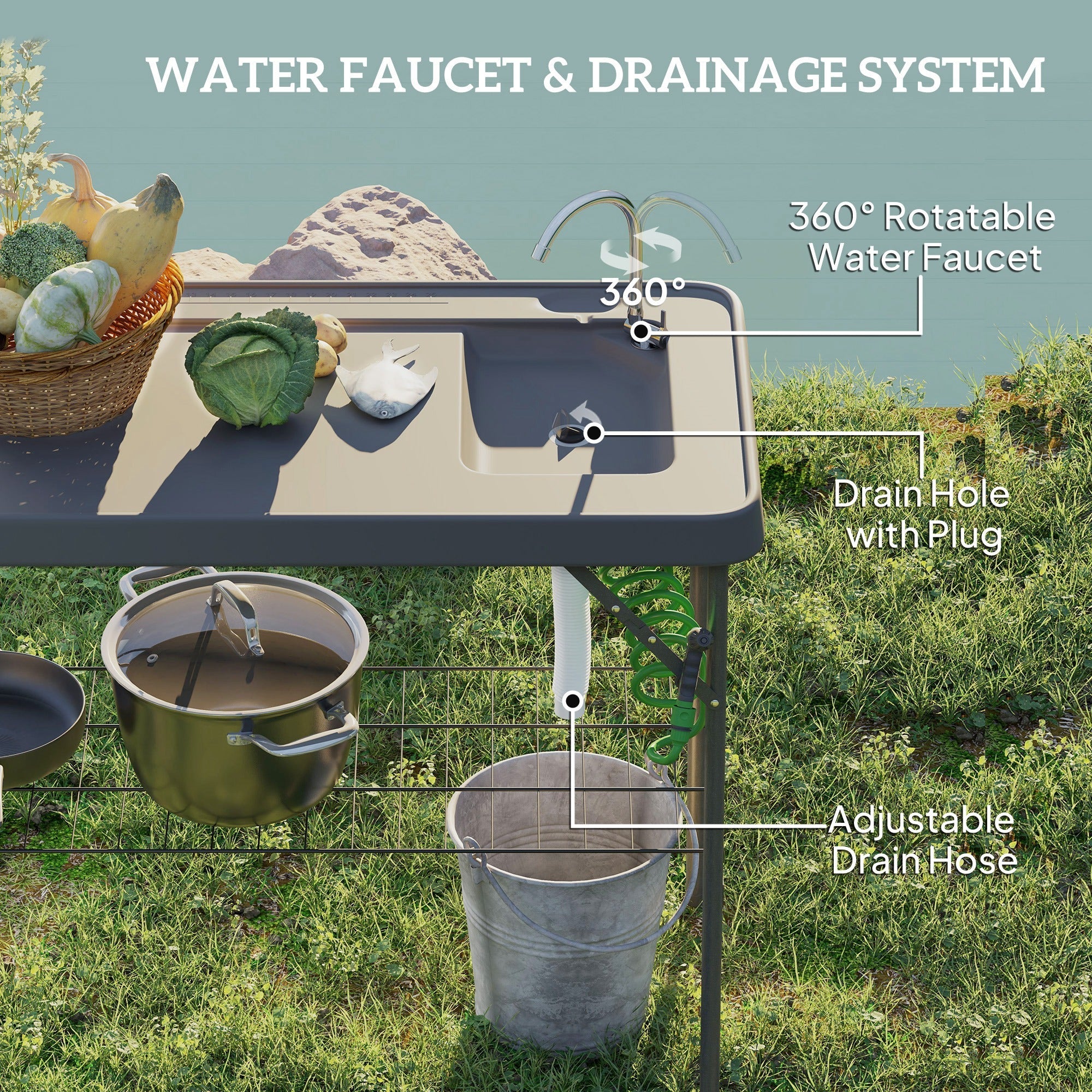 WATER FAUCET & DRAINAGE SYSTEM

360° Rotatable Water Faucet

360°

Drain Hole with Plug

Adjustable Drain Hose